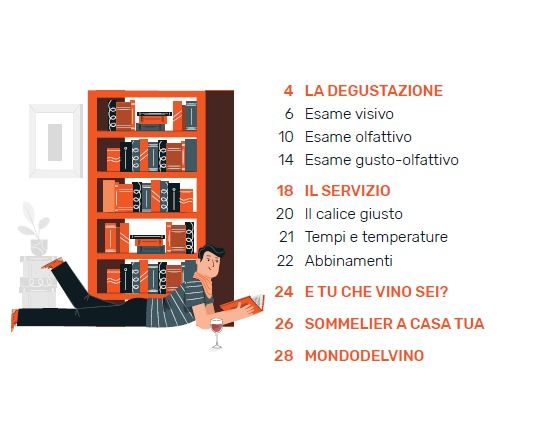 4 LA DEGUSTAZIONE
6 Esame visivo
10 Esame olfattivo
14 Esame gusto-olfattivo

18 IL SERVIZIO
20 Il calice giusto
21 Tempi e temperature
22 Abbinamenti

24 E TU CHE VINO SEI?

26 SOMMELIER A CASA TUA

28 MONDODELVINO